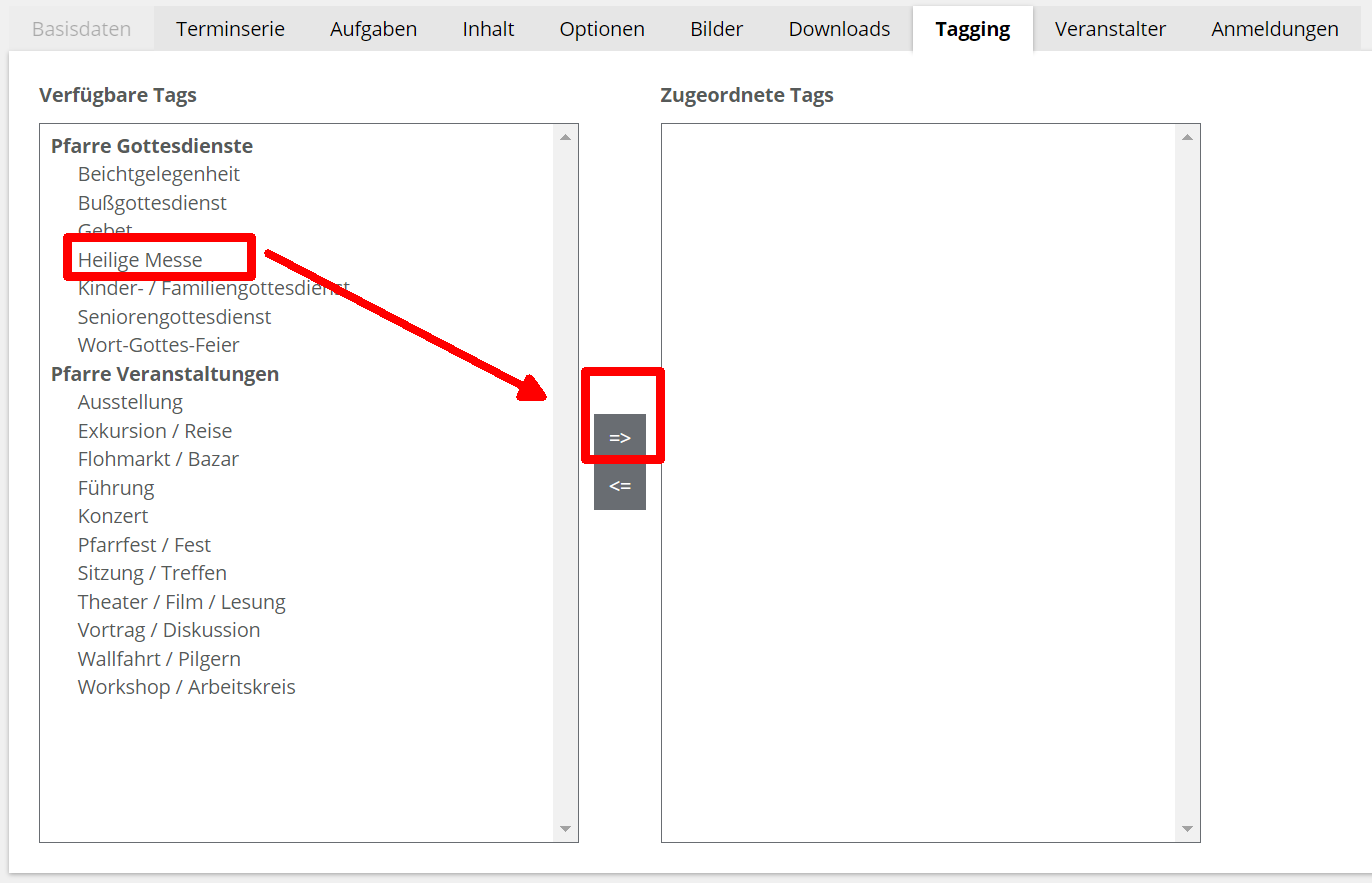 Basisdaten Terminserie Aufgaben Inhalt Optionen Bilder Downloads Tagging Veranstalter Anmeldungen

Verfügbare Tags

Pfarre Gottesdienste
Beichtgelegenheit
Bußgottesdienst
Gebet
Heilige Messe
Kinder- / Familiengottesdienst
Seniorengottesdienst
Wort-Gottes-Feier
Pfarre Veranstaltungen
Ausstellung
Exkursion / Reise
Flohmarkt / Bazar
Führung
Konzert
Pfarrfest / Fest
Sitzung / Treffen
Theater / Film / Lesung
Vortrag / Diskussion
Wallfahrt / Pilgern
Workshop / Arbeitskreis

=>
<=

Zugeordnete Tags